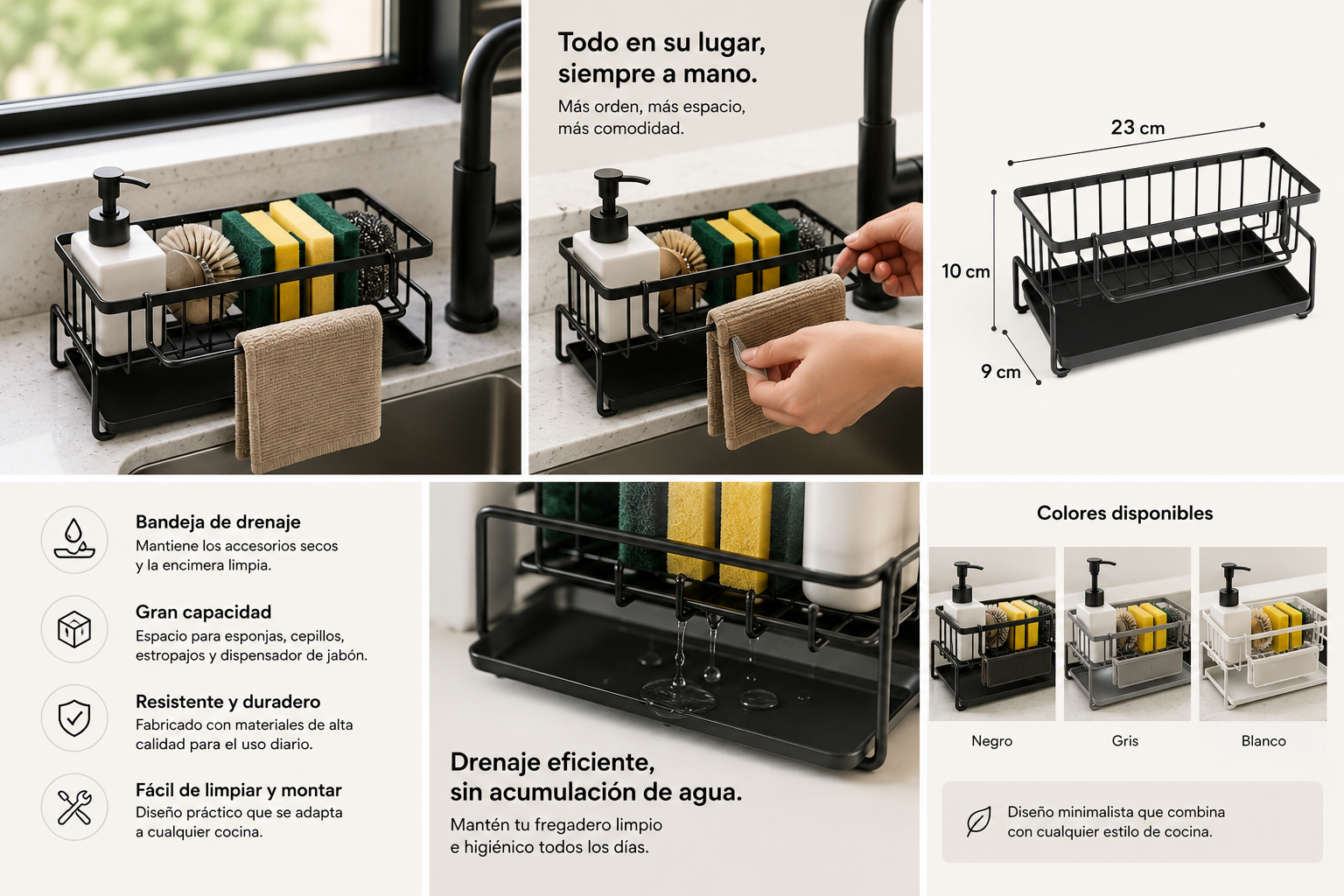 Todo en su lugar, siempre a mano.

Más orden, más espacio, más comodidad.

23 cm

10 cm

9 cm

Bandeja de drenaje
Mantiene los accesorios secos y la encimera limpia.

Gran capacidad
Espacio para esponjas, cepillos, estropajos y dispensador de jabón.

Resistente y duradero
Fabricado con materiales de alta calidad para el uso diario.

Fácil de limpiar y montar
Diseño práctico que se adapta a cualquier cocina.

Drenaje eficiente, sin acumulación de agua.

Mantén tu fregadero limpio e higiénico todos los días.

Colores disponibles

Negro

Gris

Blanco

Diseño minimalista que combina con cualquier estilo de cocina.